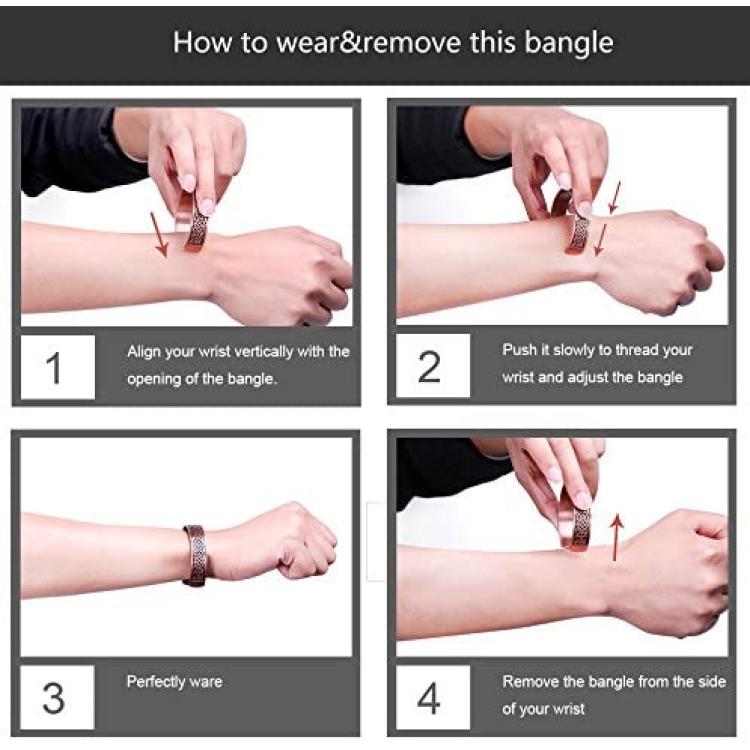 How to wear&remove this bangle

1
Align your wrist vertically with the opening of the bangle.

2
Push it slowly to thread your wrist and adjust the bangle

3
Perfectly ware

4
Remove the bangle from the side of your wrist