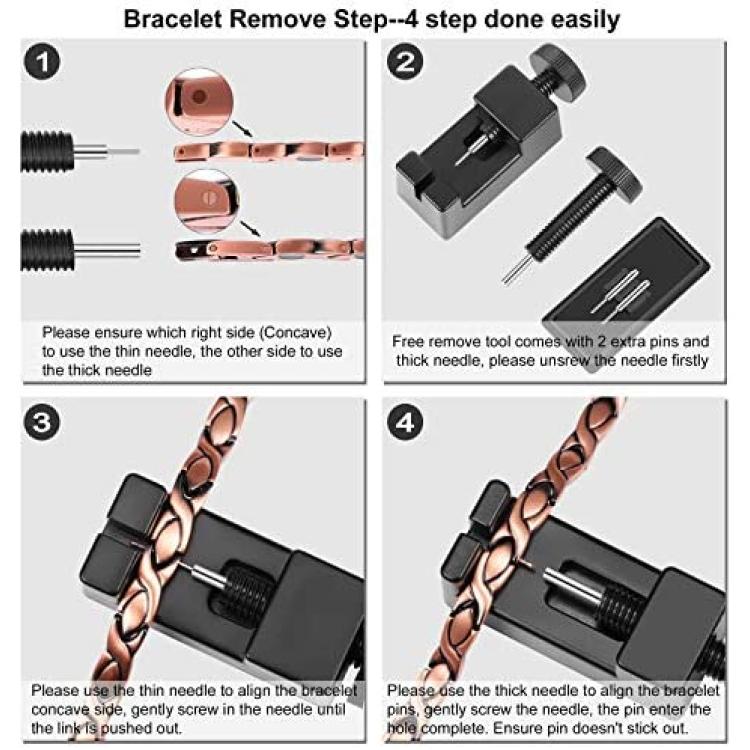 Bracelet Remove Step--4 step done easily

1

Please ensure which right side (Concave) to use the thin needle, the other side to use the thick needle

2

Free remove tool comes with 2 extra pins and thick needle, please unsrew the needle firstly

3

Please use the thin needle to align the bracelet concave side, gently screw in the needle until the link is pushed out.

4

Please use the thick needle to align the bracelet pins, gently screw the needle, the pin enter the hole complete. Ensure pin doesn't stick out.