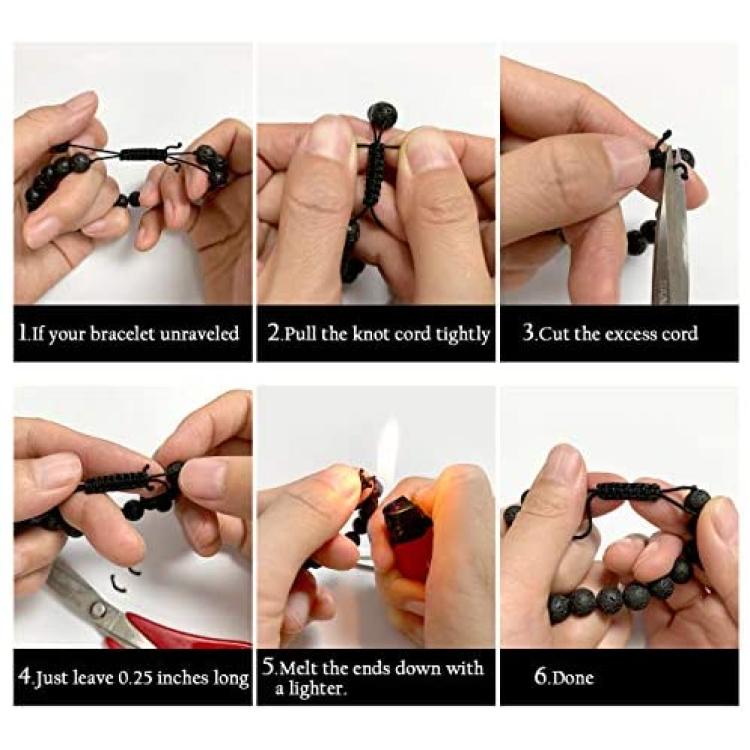 1.If your bracelet unraveled

2.Pull the knot cord tightly

3.Cut the excess cord

4.Just leave 0.25 inches long

5.Melt the ends down with a lighter.

6.Done