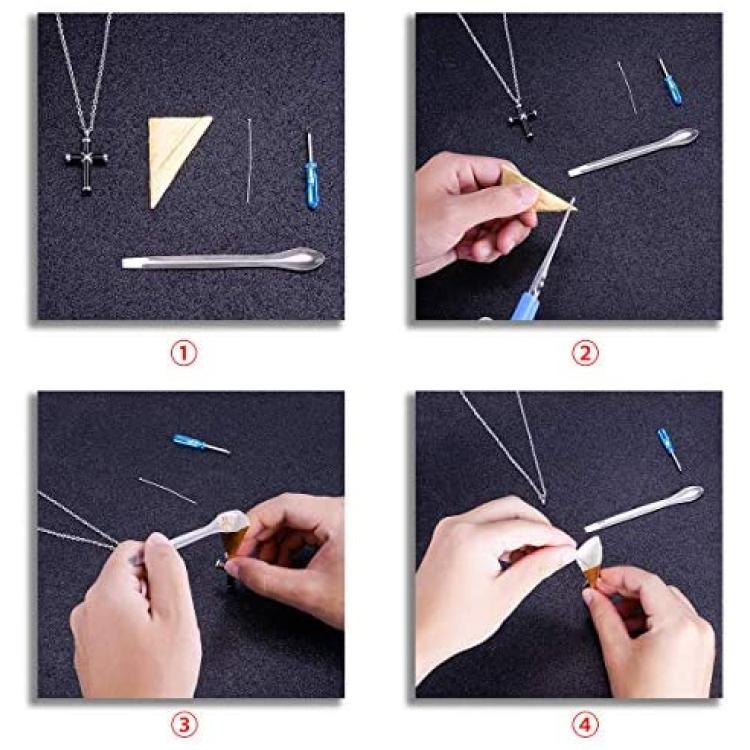 ①

②

③

④