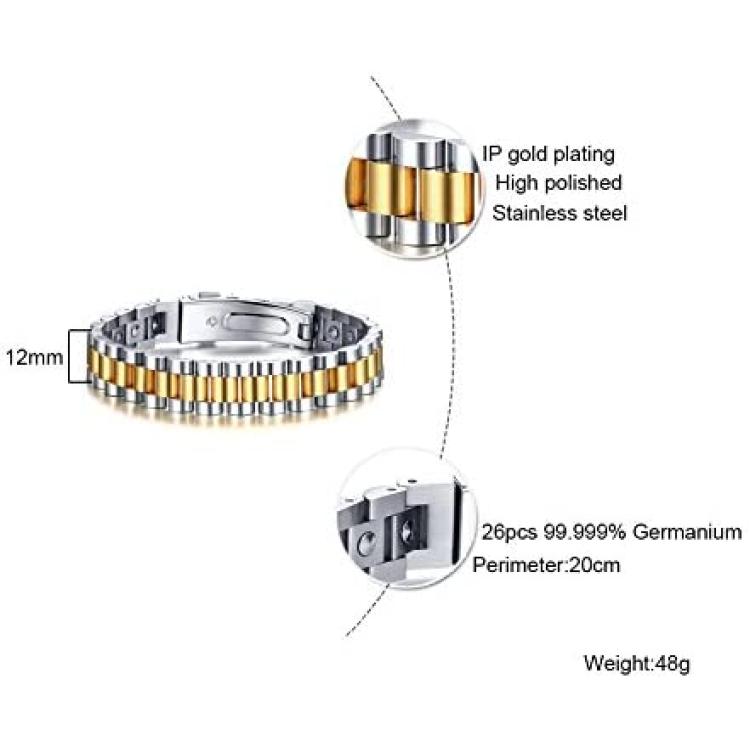 IP gold plating
High polished
Stainless steel

12mm

26pcs 99.999% Germanium
Perimeter:20cm

Weight:48g