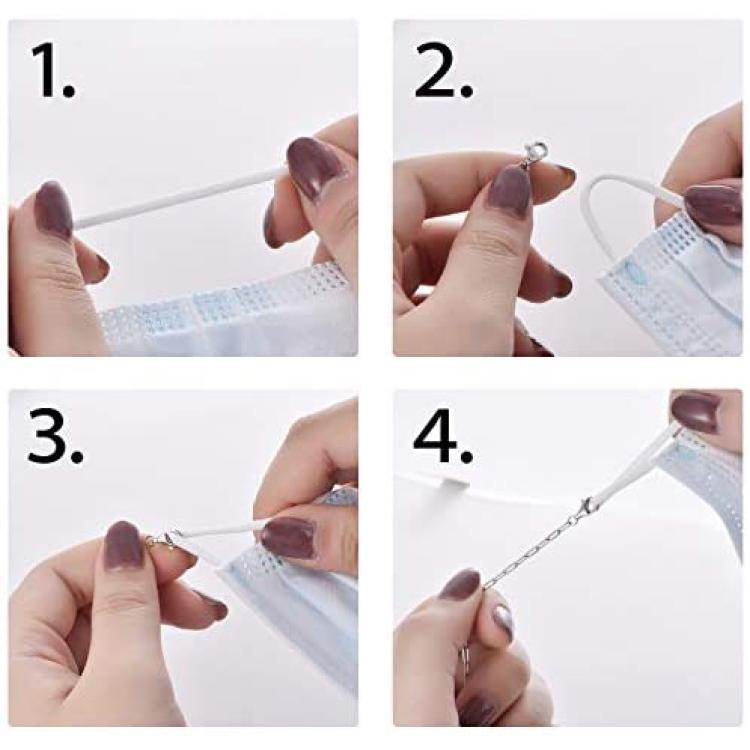 1.

2.

3.

4.