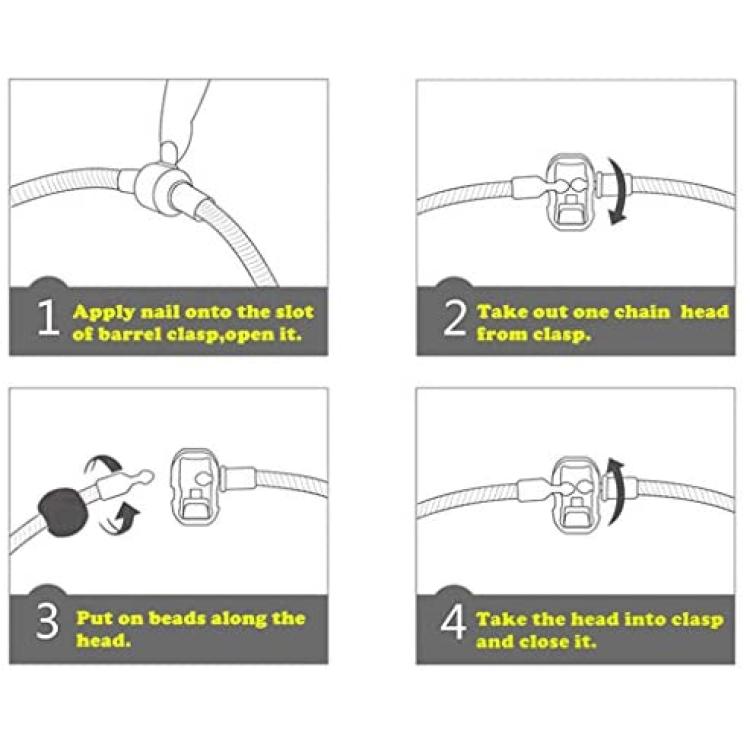 1 Apply nail onto the slot of barrel clasp,open it.

2 Take out one chain head from clasp.

3 Put on beads along the head.

4 Take the head into clasp and close it.