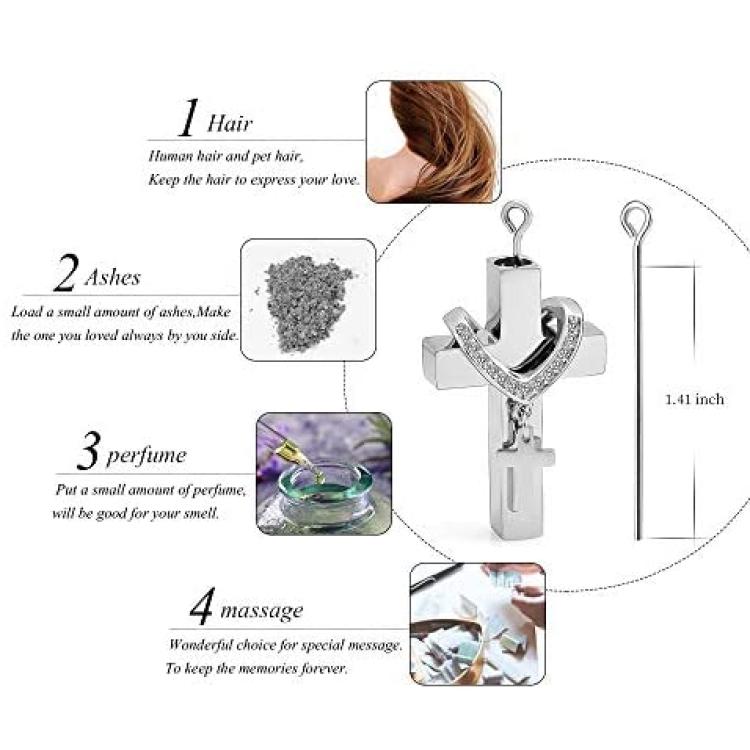 1 Hair

Human hair and pet hair, Keep the hair to express your love.

2 Ashes

Load a small amount of ashes,Make the one you loved always by you side.

3 perfume

Put a small amount of perfume, will be good for your smell.

4 massage

Wonderful choice for special message. To keep the memories forever.

1.41 inch