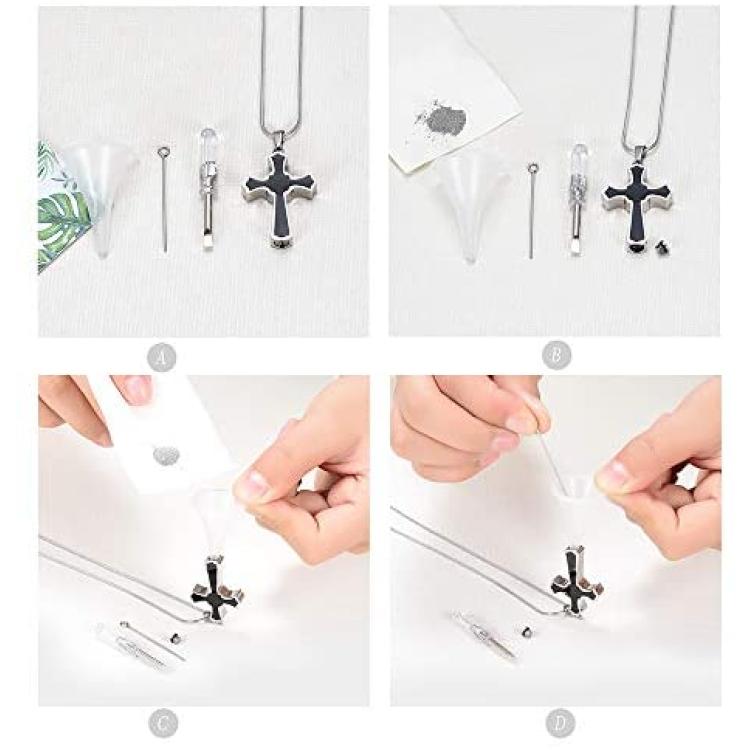 A

B

C

D